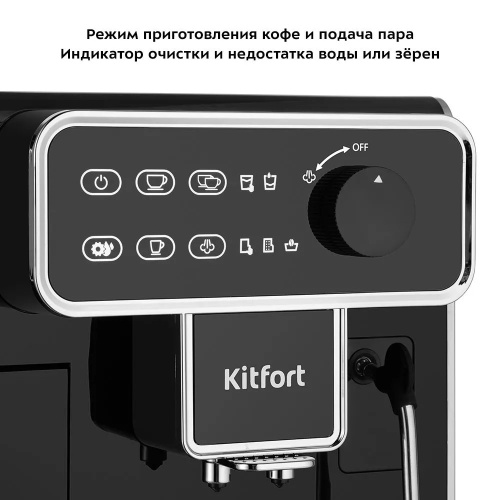 Режим приготовления кофе и подача пара
Индикатор очистки и недостатка воды или зёрен

OFF

Kitfort