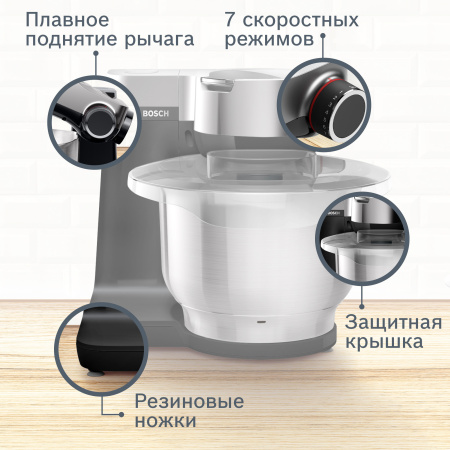 Плавное поднятие рычага

7 скоростных режимов

BOSCH

Защитная крышка

Резиновые ножки