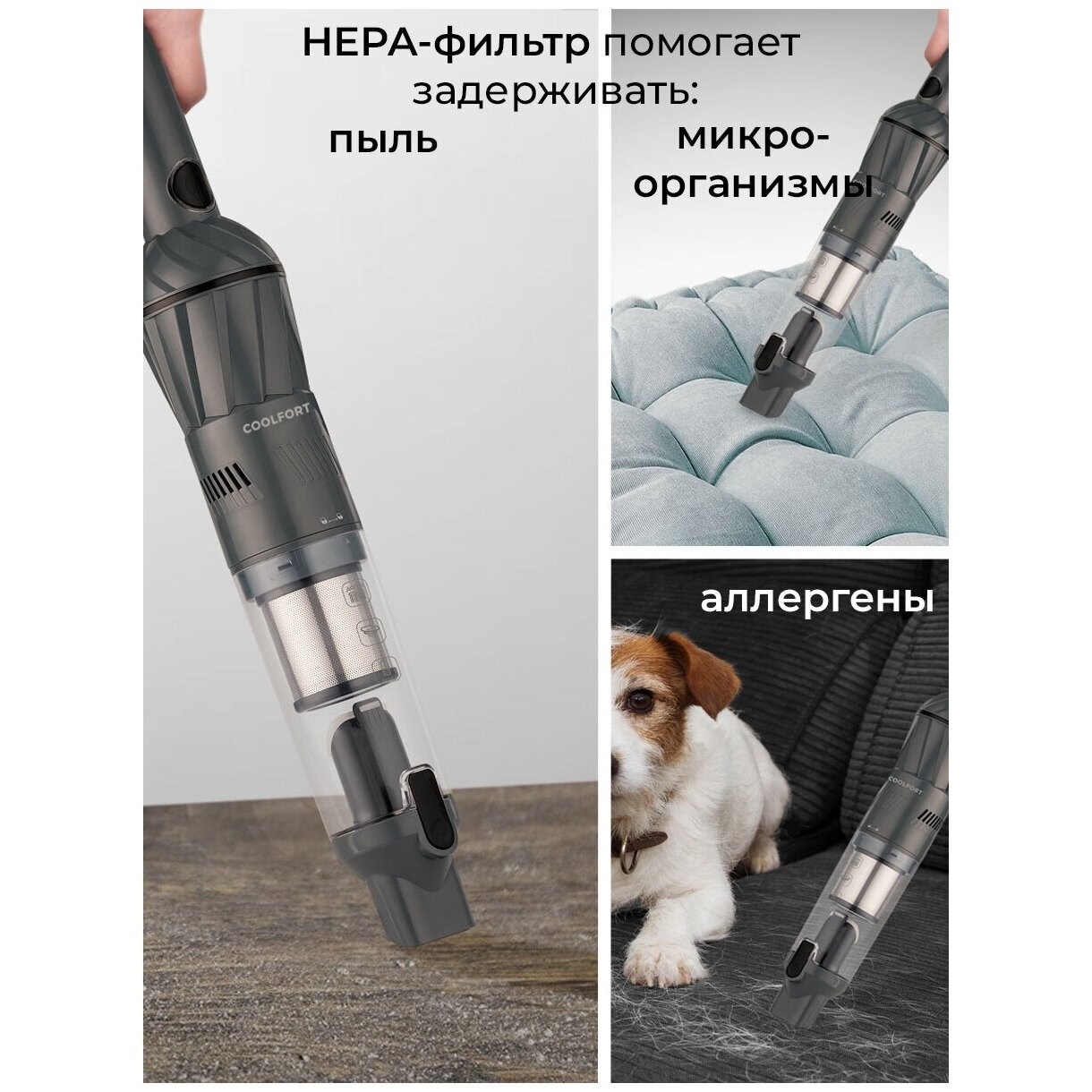 HEPA-фильтр помогает задерживать:

пыль

микро-организмы

COOLFORT

аллергены

COOLFORT