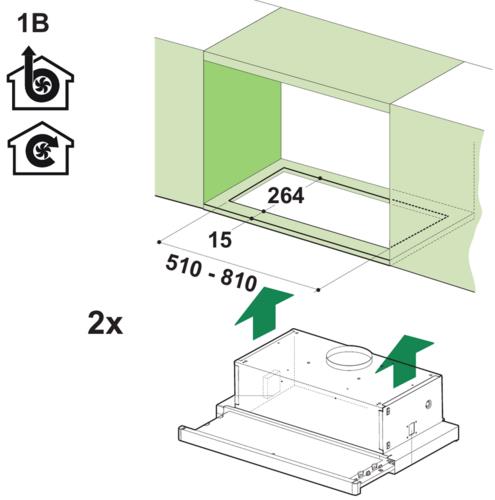 1B

264

15

510 - 810

2x