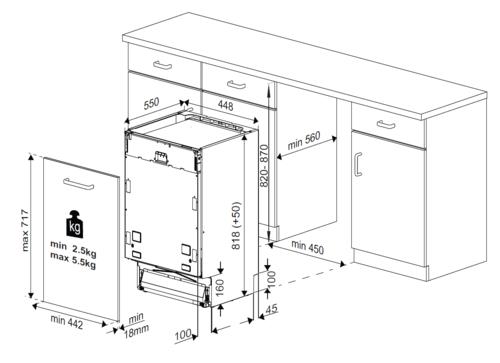 550
448
min 560
820- 870
max 717
kg
min 2.5kg
max 5.5kg
818 (+50)
min 450
160
100
45
min 442
min
18mm
100