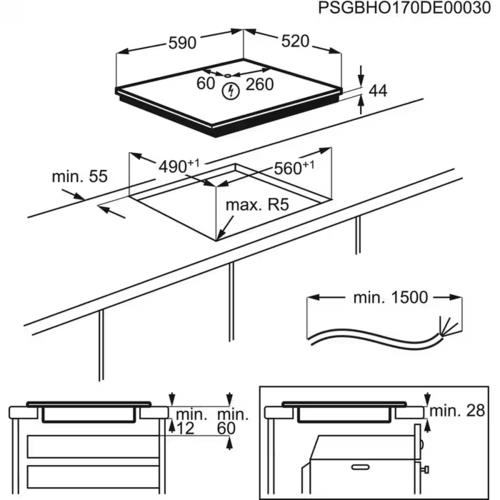 PSGBHO170DE00030

590

520

60

260

44

$490^{+1}$

$560^{+1}$

min. 55

max. R5

min. 1500

min. 12

min. 60

min. 28