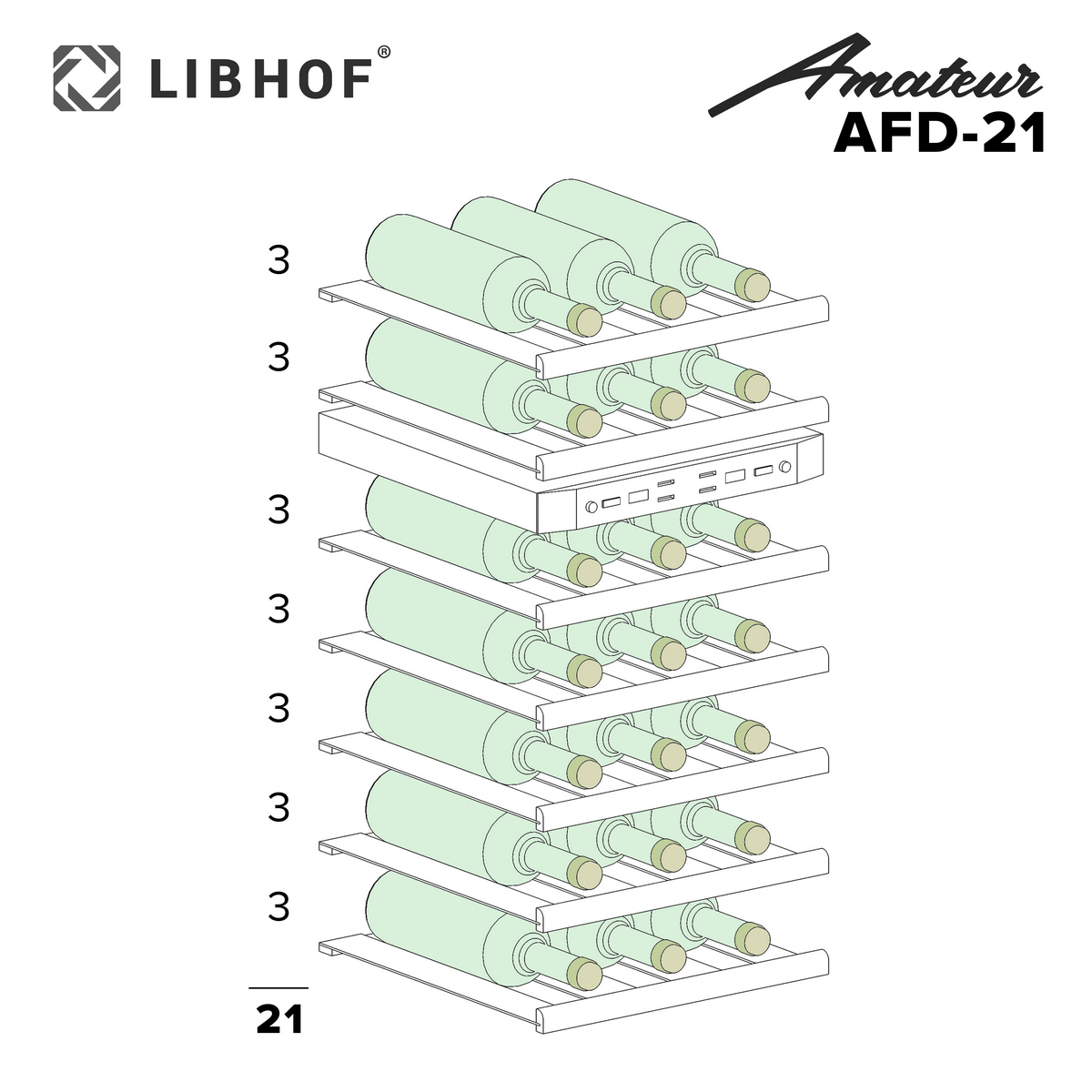 LIBHOF®

Amateur
AFD-21

3

3

3

3

3

3

3

21